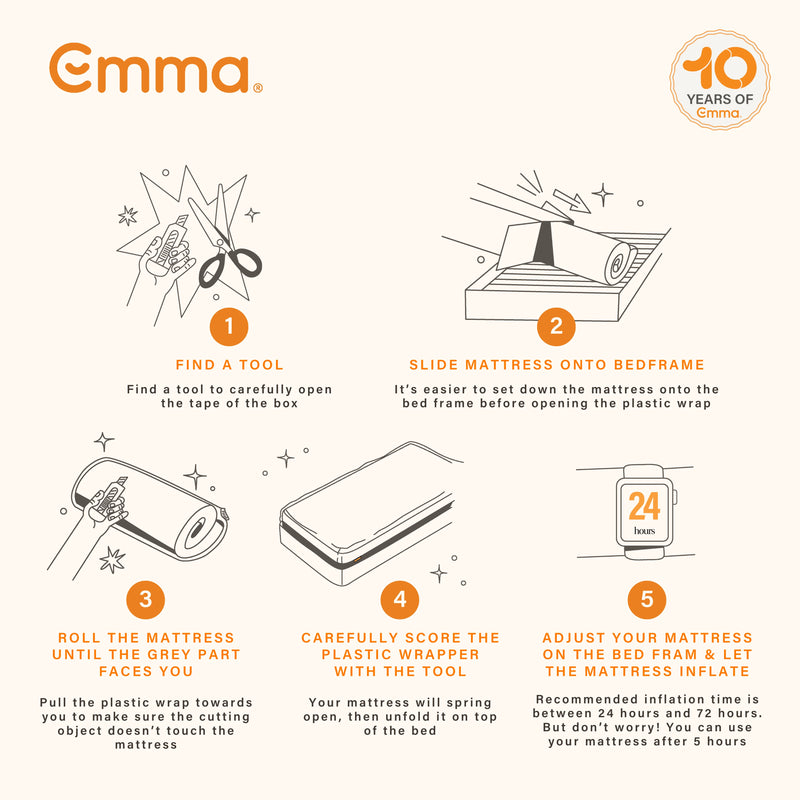 Emma®

10 YEARS OF Emma

1

FIND A TOOL

Find a tool to carefully open the tape of the box

2

SLIDE MATTRESS ONTO BEDFRAME

It's easier to set down the mattress onto the bed frame before opening the plastic wrap

3

ROLL THE MATTRESS UNTIL THE GREY PART FACES YOU

Pull the plastic wrap towards you to make sure the cutting object doesn't touch the mattress

4

CAREFULLY SCORE THE PLASTIC WRAPPER WITH THE TOOL

Your mattress will spring open, then unfold it on top of the bed

24 hours

5

ADJUST YOUR MATTRESS ON THE BED FRAM & LET THE MATTRESS INFLATE

Recommended inflation time is between 24 hours and 72 hours. But don't worry! You can use your mattress after 5 hours